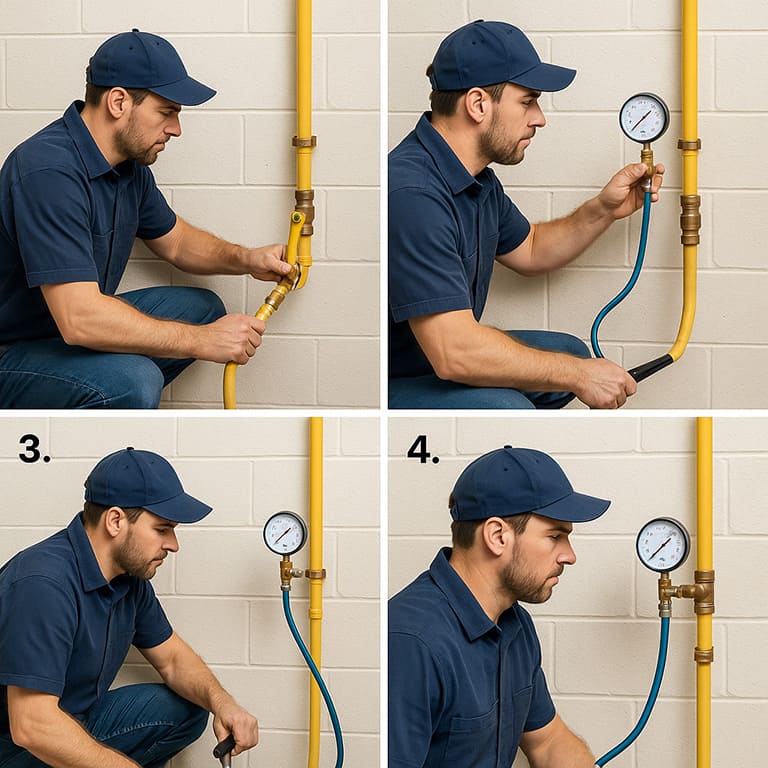 3.

4.